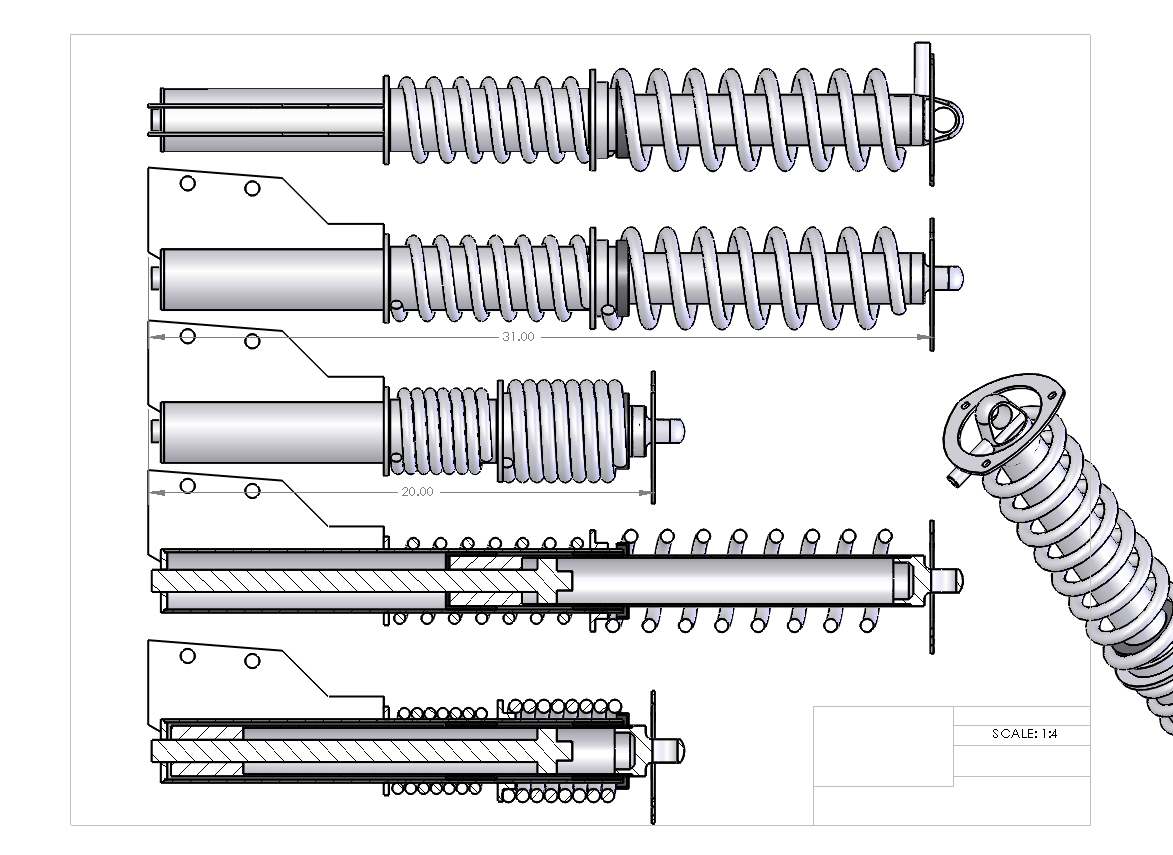 31.00

20.00

SCALE: 1:4